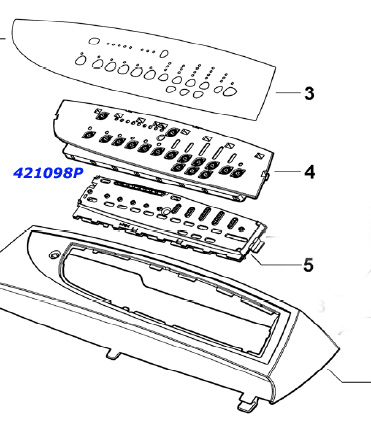 3

421098P

4

5